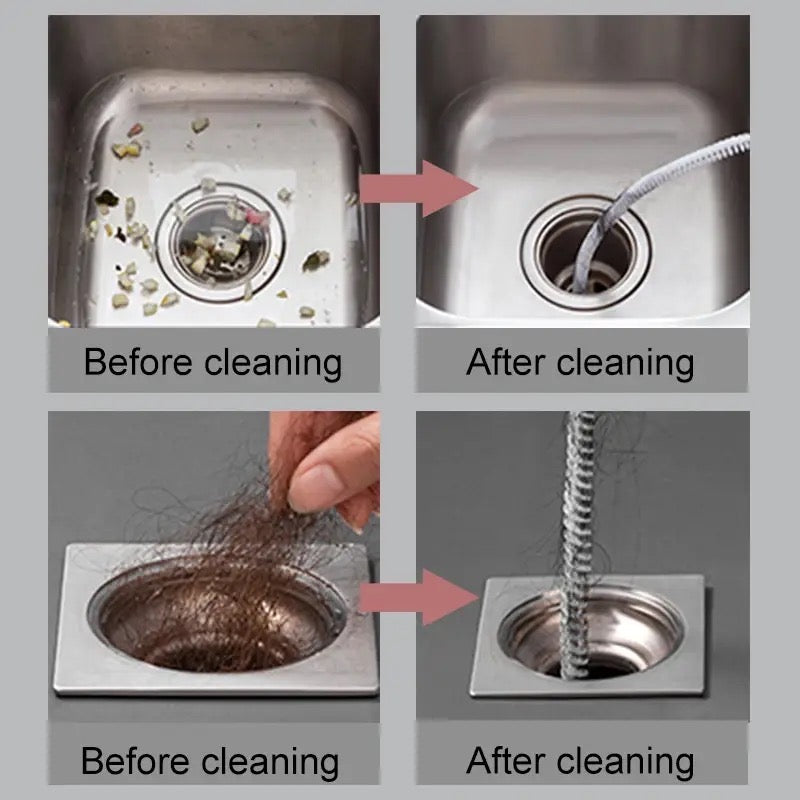 Before cleaning

After cleaning

Before cleaning

After cleaning